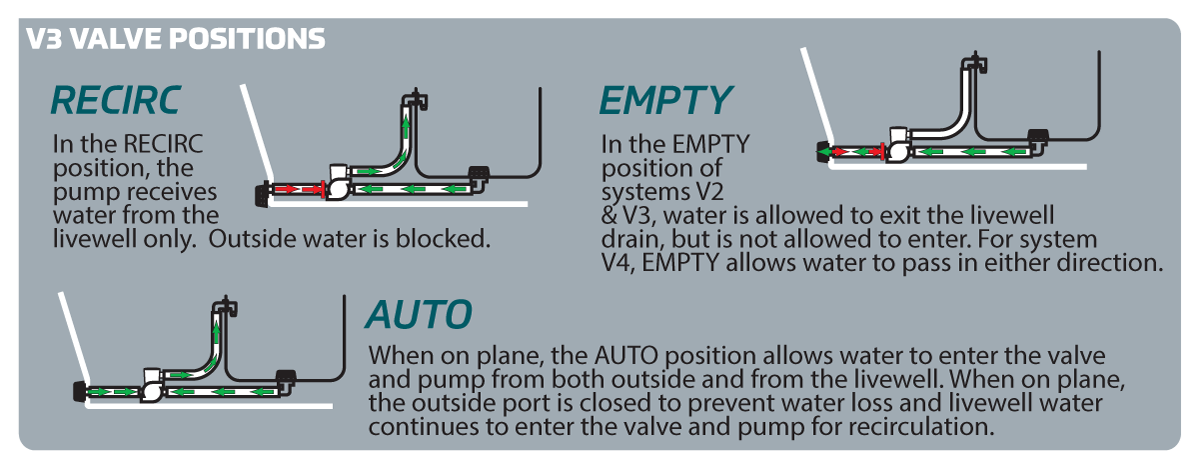 V3 VALVE POSITIONS

RECIRC

In the RECIRC position, the pump receives water from the livewell only. Outside water is blocked.

EMPTY

In the EMPTY position of systems V2 & V3, water is allowed to exit the livewell drain, but is not allowed to enter. For system V4, EMPTY allows water to pass in either direction.

AUTO

When on plane, the AUTO position allows water to enter the valve and pump from both outside and from the livewell. When on plane, the outside port is closed to prevent water loss and livewell water continues to enter the valve and pump for recirculation.